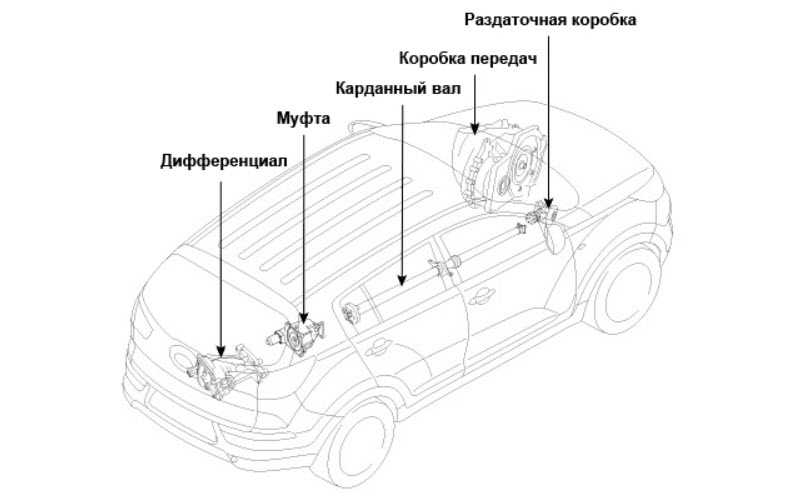 Раздаточная коробка

Коробка передач

Карданный вал

Муфта

Дифференциал