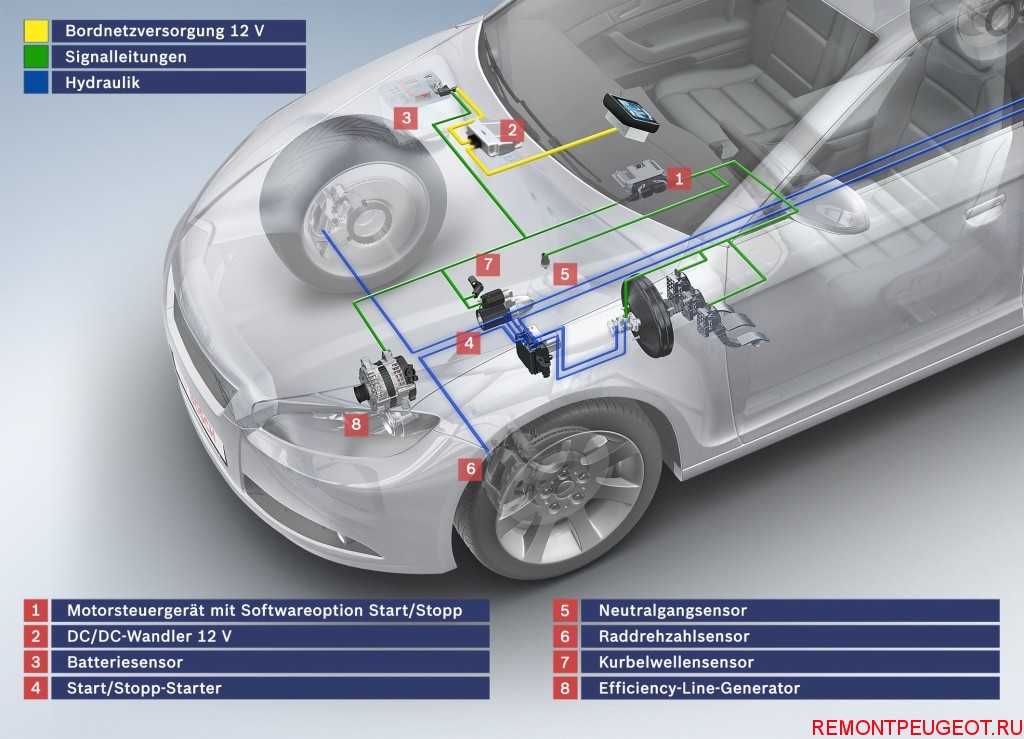 Bordnetzversorgung 12 V
Signalleitungen
Hydraulik

3
2
1
7
5
4
8
6

1 Motorsteuergerät mit Softwareoption Start/Stopp
2 DC/DC-Wandler 12 V
3 Batteriesensor
4 Start/Stopp-Starter

5 Neutralgangsensor
6 Raddrehzahlsensor
7 Kurbelwellensensor
8 Efficiency-Line-Generator

REMONTPEUGEOT.RU