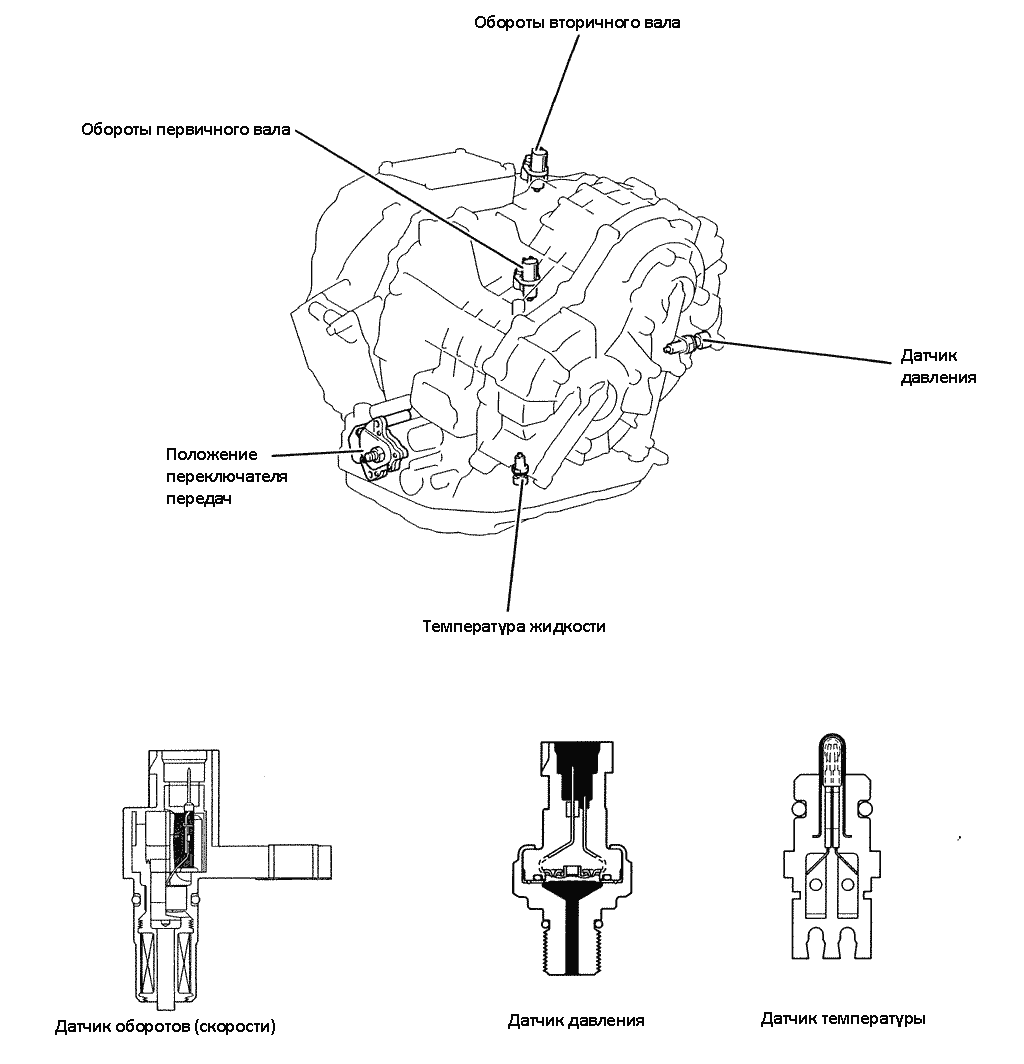 Обороты вторичного вала

Обороты первичного вала

Датчик давления

Положение переключателя передач

Температура жидкости

Датчик оборотов (скорости)

Датчик давления

Датчик температуры