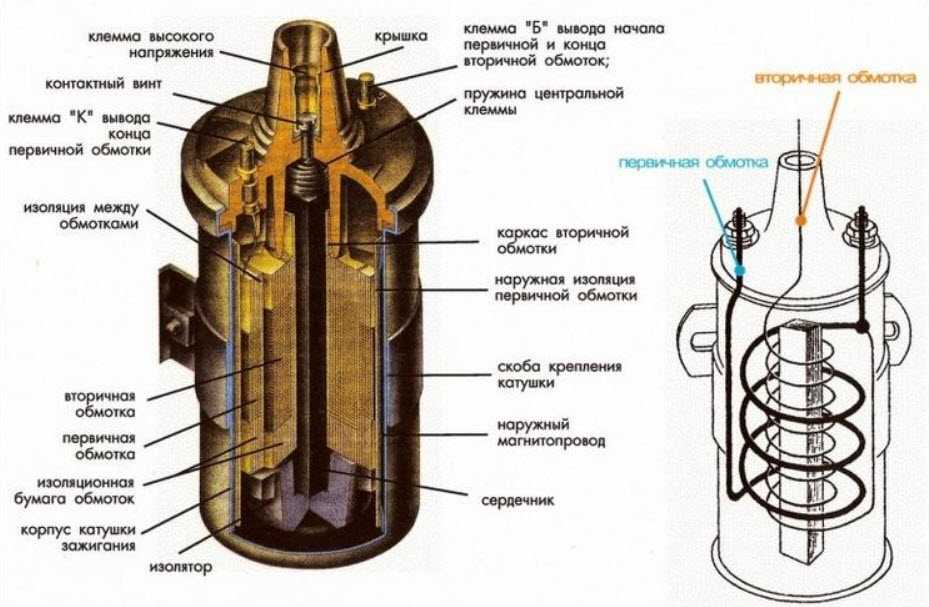 клемма высокого напряжения

контактный винт

клемма "К" вывода конца первичной обмотки

изоляция между обмотками

вторичная обмотка

первичная обмотка

изоляционная бумага обмоток

корпус катушки зажигания

изолятор

крышка

клемма "Б" вывода начала первичной и конца вторичной обмоток;

пружина центральной клеммы

каркас вторичной обмотки

наружная изоляция первичной обмотки

скоба крепления катушки

наружный магнитопровод

сердечник

вторичная обмотка

первичная обмотка