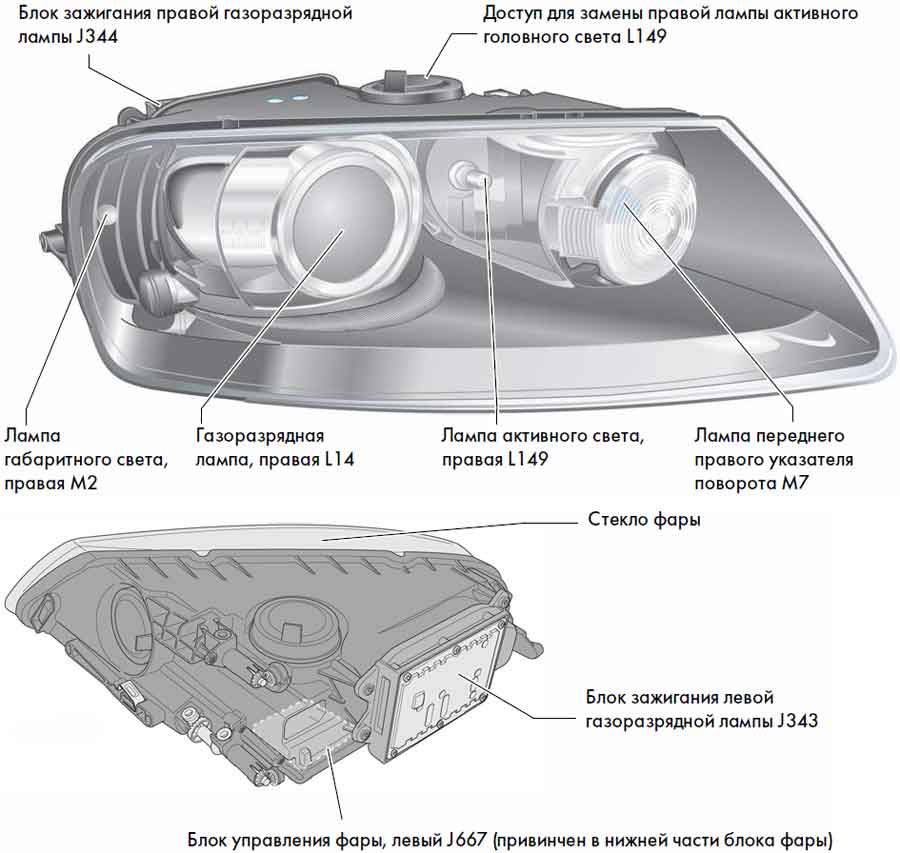 Блок зажигания правой газоразрядной лампы J344

Доступ для замены правой лампы активного головного света L149

Лампа габаритного света, правая M2

Газоразрядная лампа, правая L14

Лампа активного света, правая L149

Лампа переднего правого указателя поворота M7

Стекло фары

Блок зажигания левой газоразрядной лампы J343

Блок управления фары, левый J667 (привинчен в нижней части блока фары)