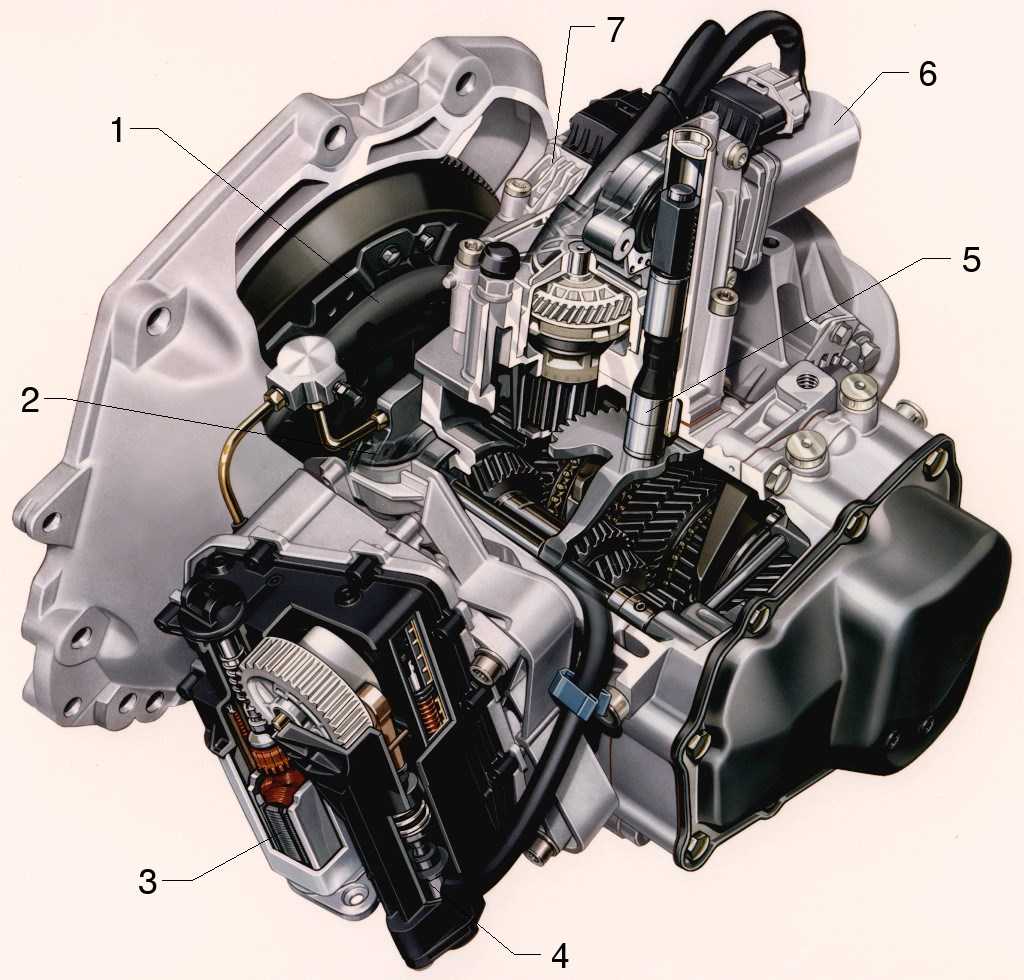 7
6
1
5
2
3
4